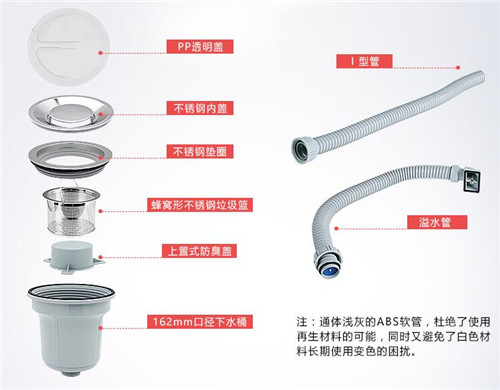 PP透明盖

不锈钢内盖

不锈钢垫圈

蜂窝形不锈钢垃圾篮

上置式防臭盖

162mm口径下水桶

I 型管

溢水管

注：通体浅灰的ABS软管，杜绝了使用再生材料的可能，同时又避免了白色材料长期使用变色的困扰。