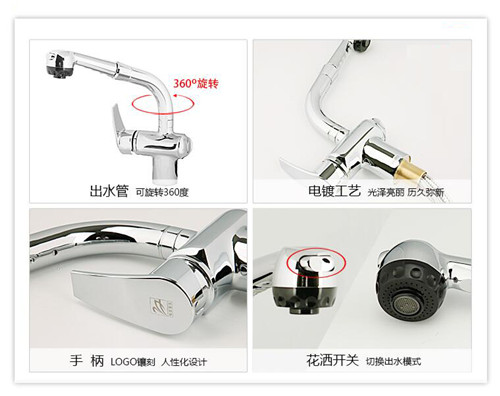 360°旋转

出水管 可旋转360度

电镀工艺 光泽亮丽 历久弥新

手 柄 LOGO镶刻 人性化设计

花洒开关 切换出水模式