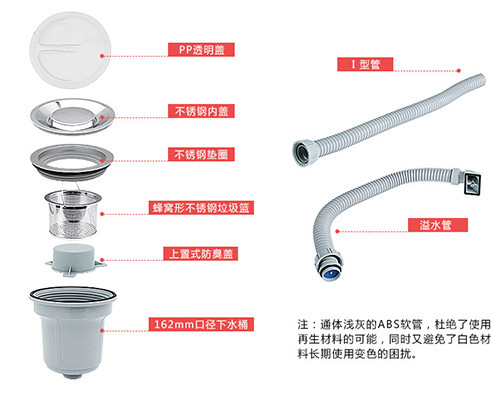 PP透明盖

不锈钢内盖

不锈钢垫圈

蜂窝形不锈钢垃圾篮

上置式防臭盖

162mm口径下水桶

I 型管

溢水管

注：通体浅灰的ABS软管，杜绝了使用再生材料的可能，同时又避免了白色材料长期使用变色的困扰。